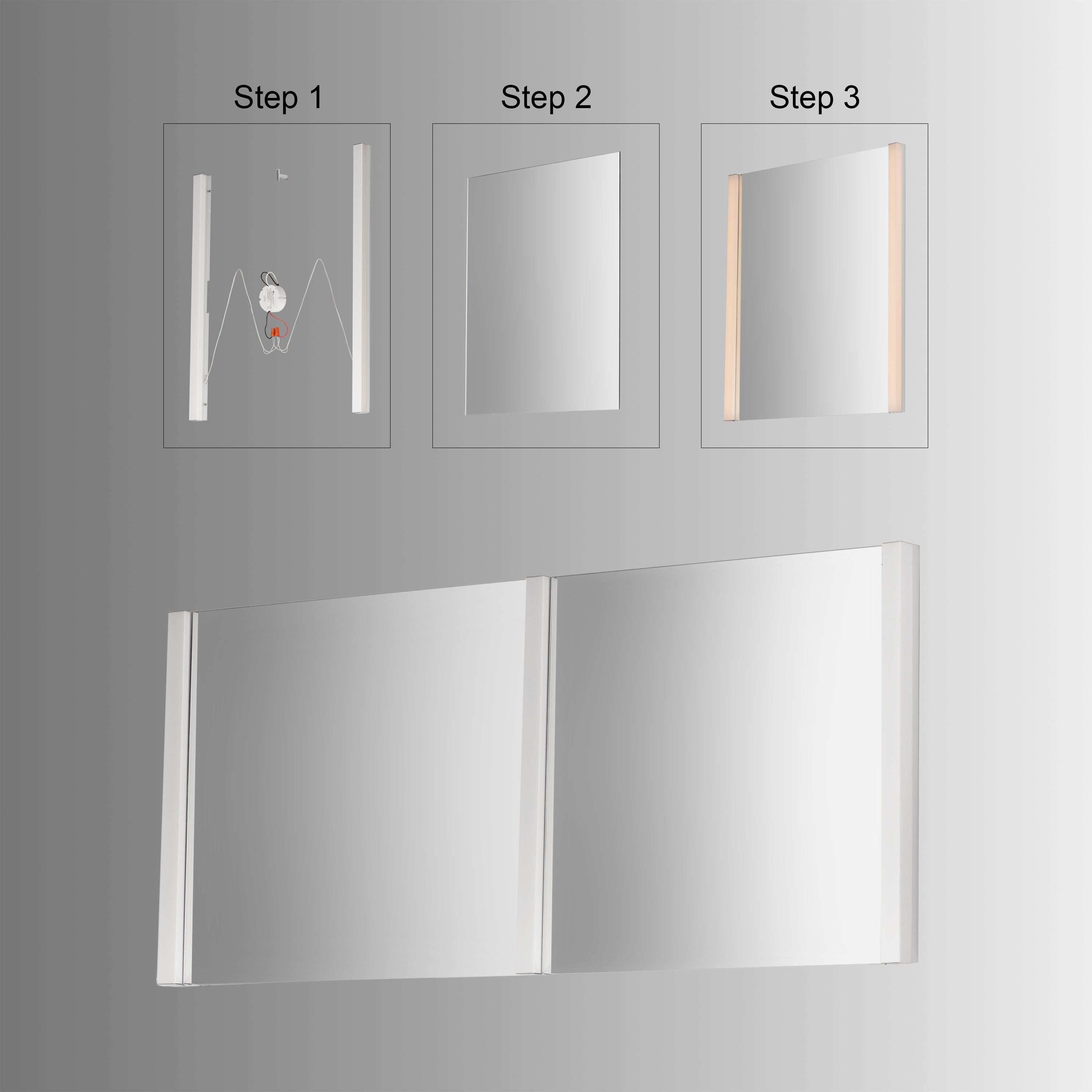 Step 1

Step 2

Step 3